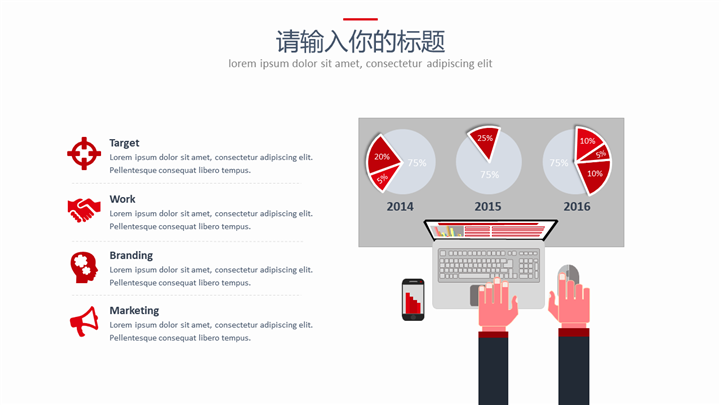 请输入你的标题
lorem ipsum dolor sit amet, consectetur adipiscing elit

Target
Lorem ipsum dolor sit amet, consectetur adipiscing elit. Pellentesque consequat libero tempus.

Work
Lorem ipsum dolor sit amet, consectetur adipiscing elit. Pellentesque consequat libero tempus.

Branding
Lorem ipsum dolor sit amet, consectetur adipiscing elit. Pellentesque consequat libero tempus.

Marketing
Lorem ipsum dolor sit amet, consectetur adipiscing elit. Pellentesque consequat libero tempus.

20%
5%
75%
2014

25%
75%
2015

10%
5%
10%
75%
2016