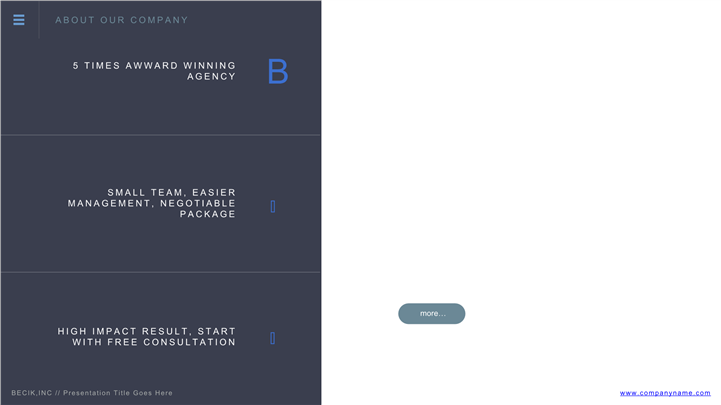 ABOUT OUR COMPANY

5 TIMES AWWARD WINNING AGENCY

B

SMALL TEAM, EASIER MANAGEMENT, NEGOTIABLE PACKAGE

HIGH IMPACT RESULT, START WITH FREE CONSULTATION

more...

BECIK,INC // Presentation Title Goes Here

www.companyname.com